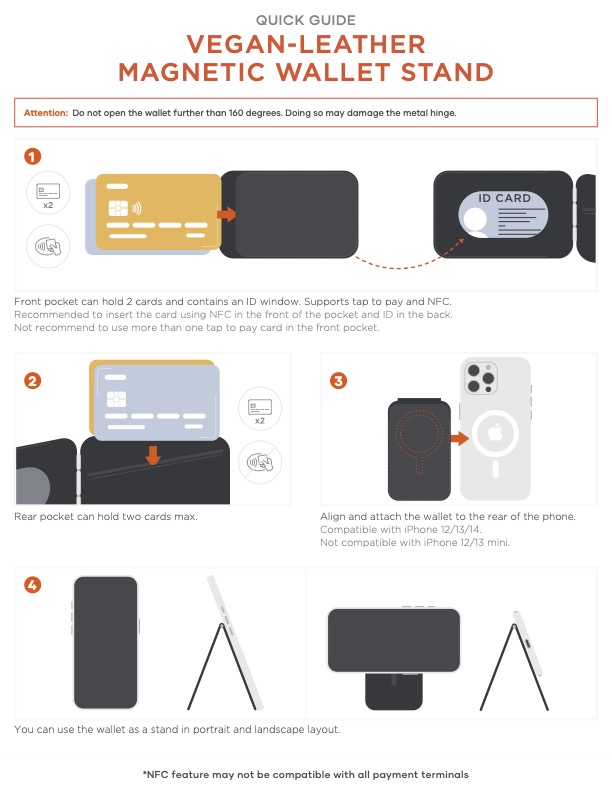 QUICK GUIDE
VEGAN-LEATHER MAGNETIC WALLET STAND

Attention: Do not open the wallet further than 160 degrees. Doing so may damage the metal hinge.

1

x2

ID CARD

Front pocket can hold 2 cards and contains an ID window. Supports tap to pay and NFC.
Recommended to insert the card using NFC in the front of the pocket and ID in the back.
Not recommend to use more than one tap to pay card in the front pocket.

2

x2

Rear pocket can hold two cards max.

3

Align and attach the wallet to the rear of the phone.
Compatible with iPhone 12/13/14.
Not compatible with iPhone 12/13 mini.

4

You can use the wallet as a stand in portrait and landscape layout.

*NFC feature may not be compatible with all payment terminals